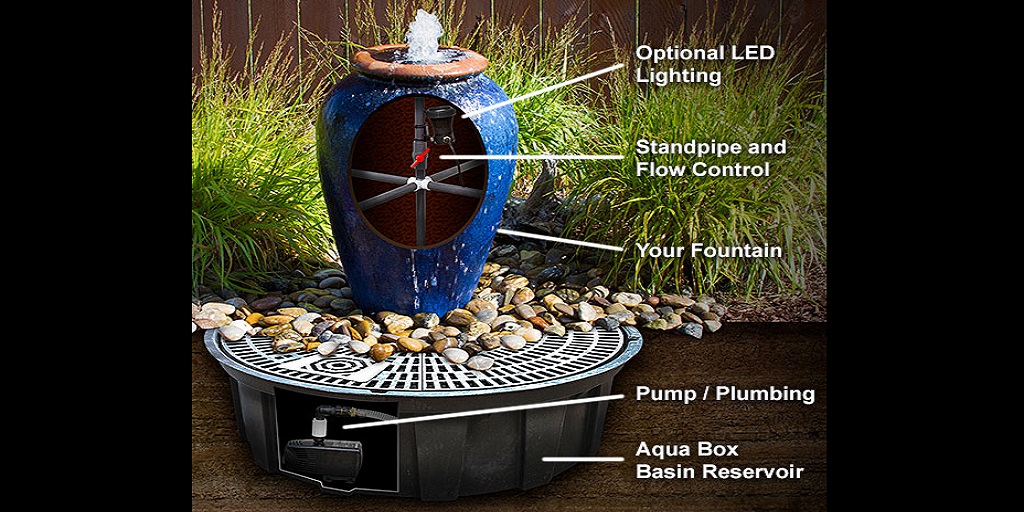 Optional LED Lighting

Standpipe and Flow Control

Your Fountain

Pump / Plumbing

Aqua Box Basin Reservoir